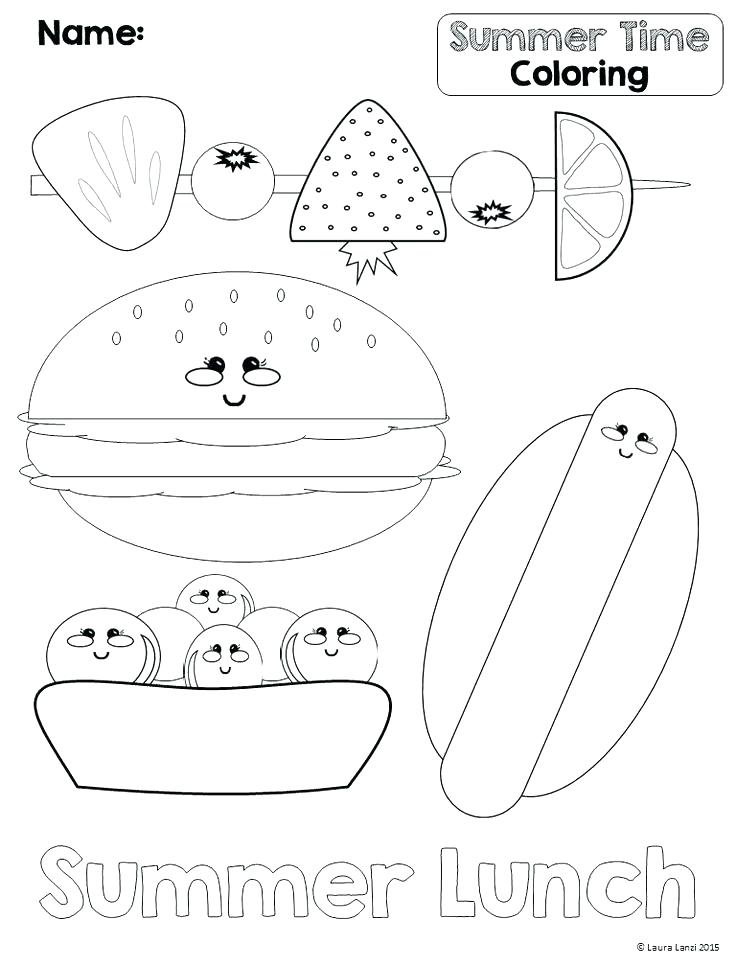 Name:

Summer Time
Coloring

Summer Lunch

© Laura Lanzi 2015