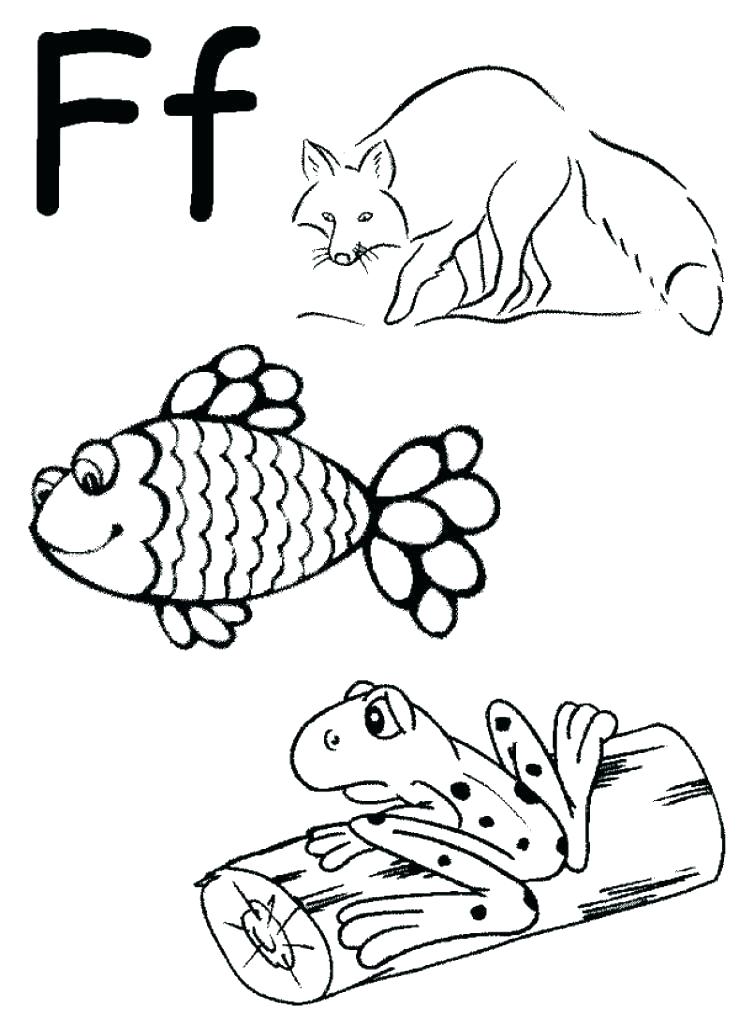 Ff