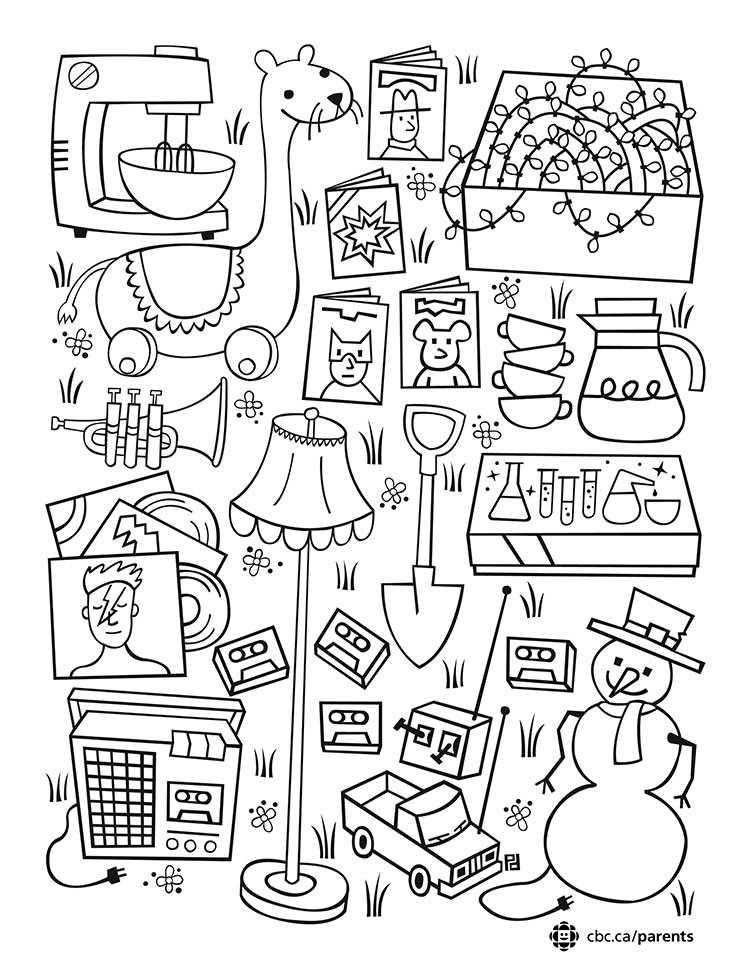 cbc.ca/parents