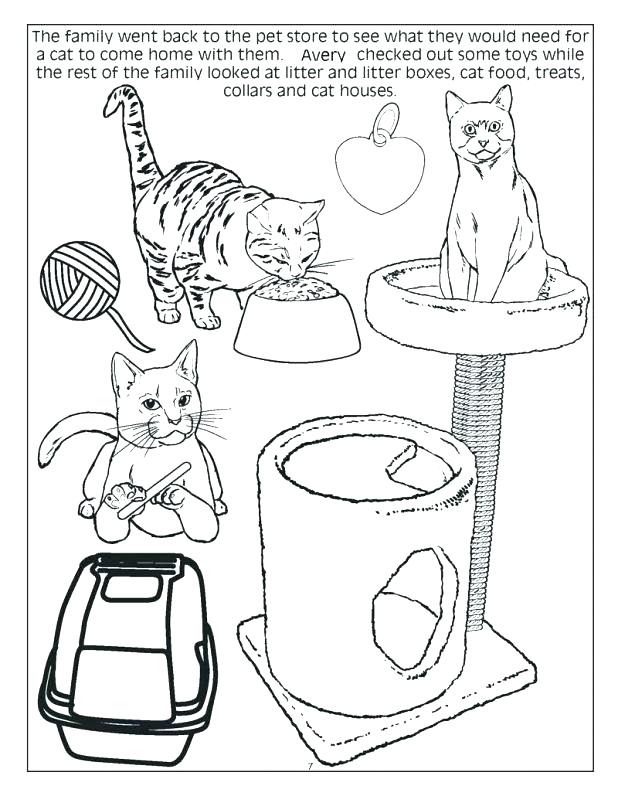 The family went back to the pet store to see what they would need for a cat to come home with them. Avery checked out some toys while the rest of the family looked at litter and litter boxes, cat food, treats, collars and cat houses.

7