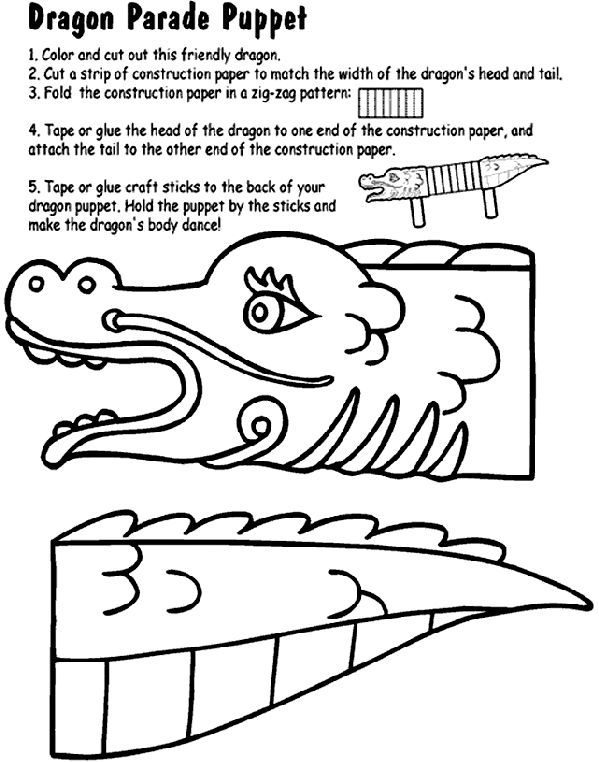 Dragon Parade Puppet

1. Color and cut out this friendly dragon.
2. Cut a strip of construction paper to match the width of the dragon's head and tail.
3. Fold the construction paper in a zig-zag pattern:

4. Tape or glue the head of the dragon to one end of the construction paper, and attach the tail to the other end of the construction paper.

5. Tape or glue craft sticks to the back of your dragon puppet. Hold the puppet by the sticks and make the dragon's body dance!