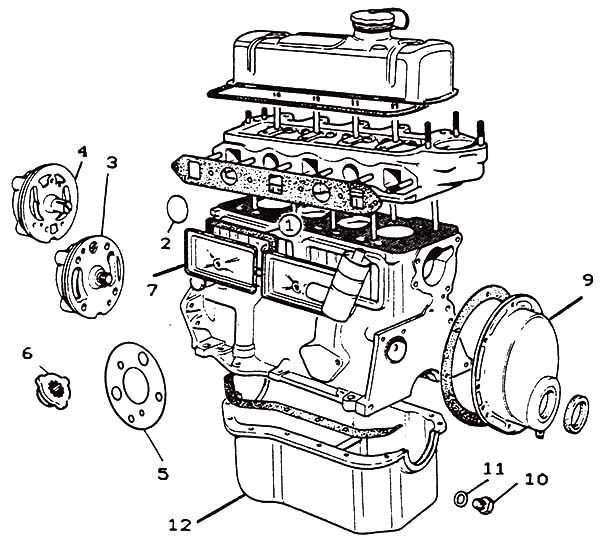 4
3
2
1
7
9
6
5
11
10
12