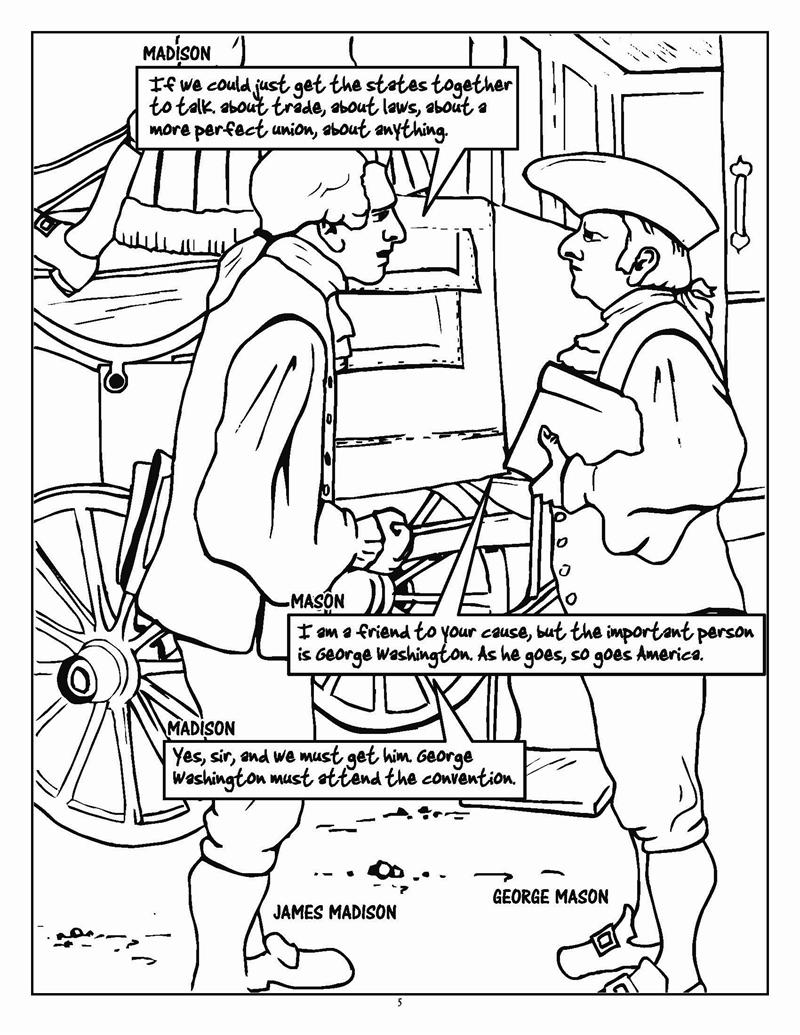 MADISON
If we could just get the states together to talk. about trade, about laws, about a more perfect union, about anything.

MASON
I am a friend to your cause, but the important person is George Washington. As he goes, so goes America.

MADISON
Yes, sir, and we must get him. George Washington must attend the convention.

JAMES MADISON

GEORGE MASON

5