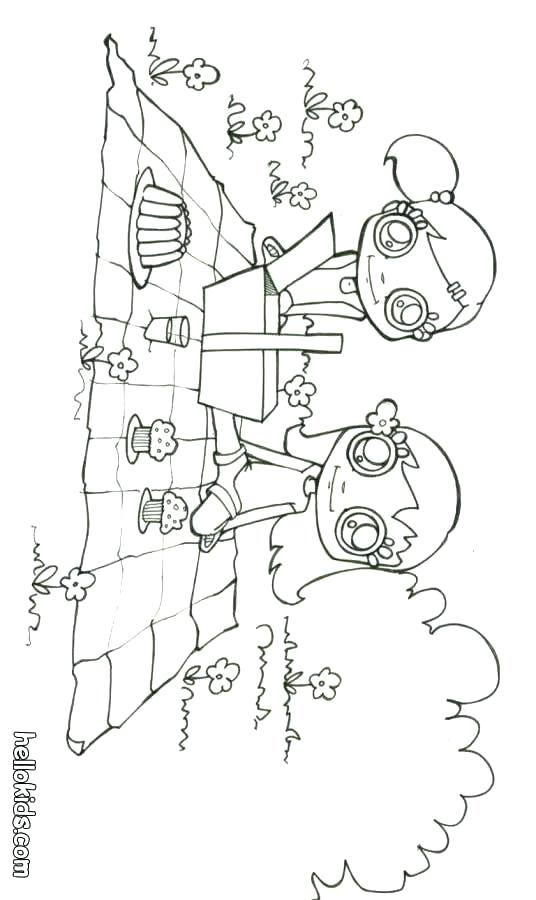 hellokids.com