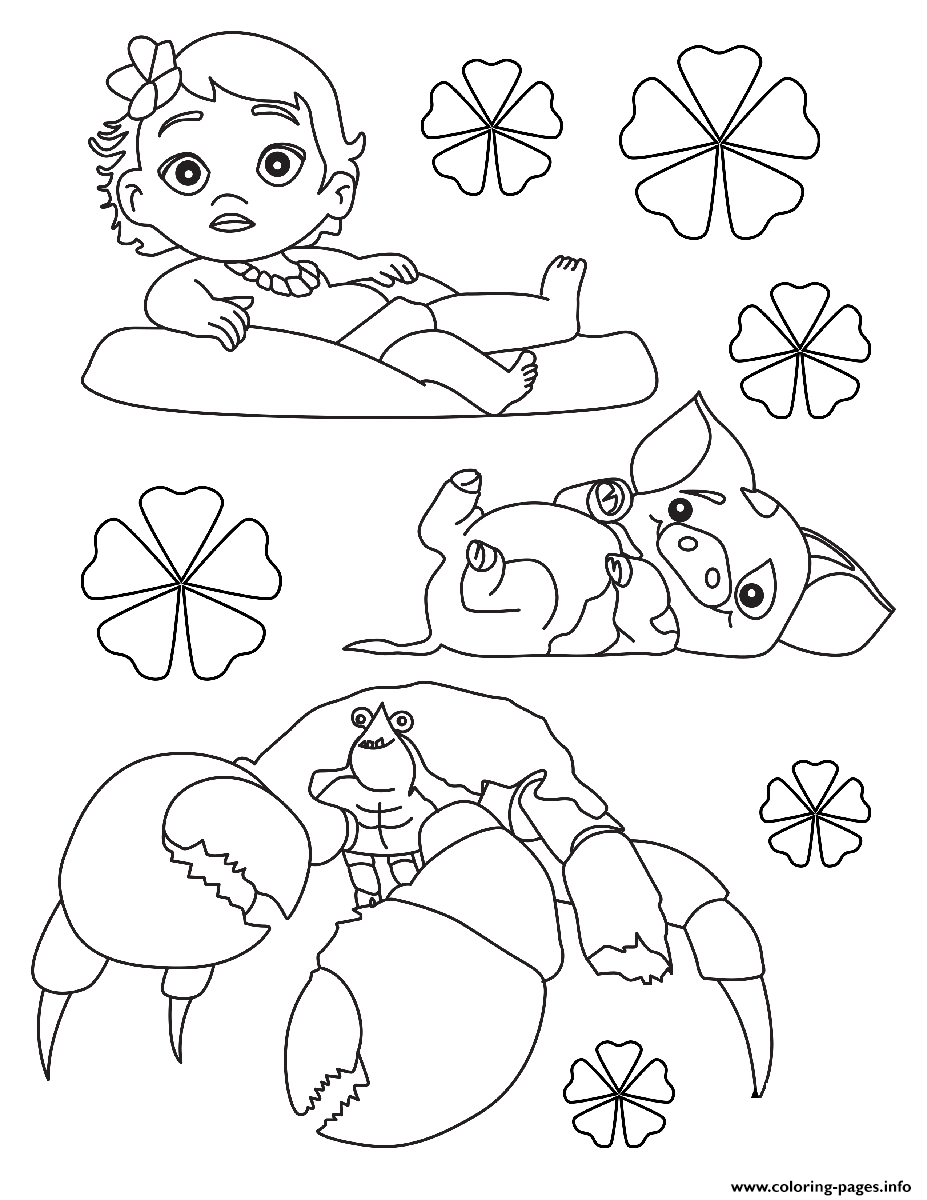 www.coloring-pages.info