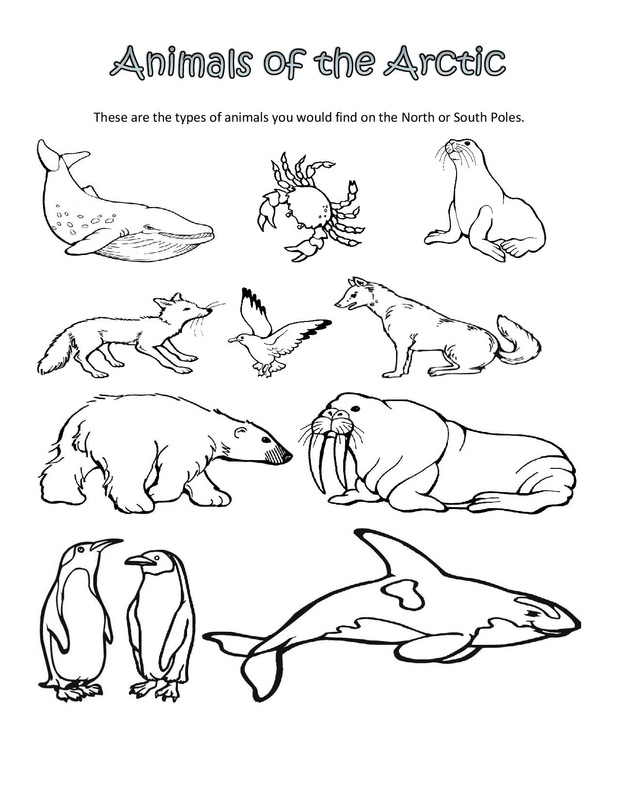 Animals of the Arctic

These are the types of animals you would find on the North or South Poles.