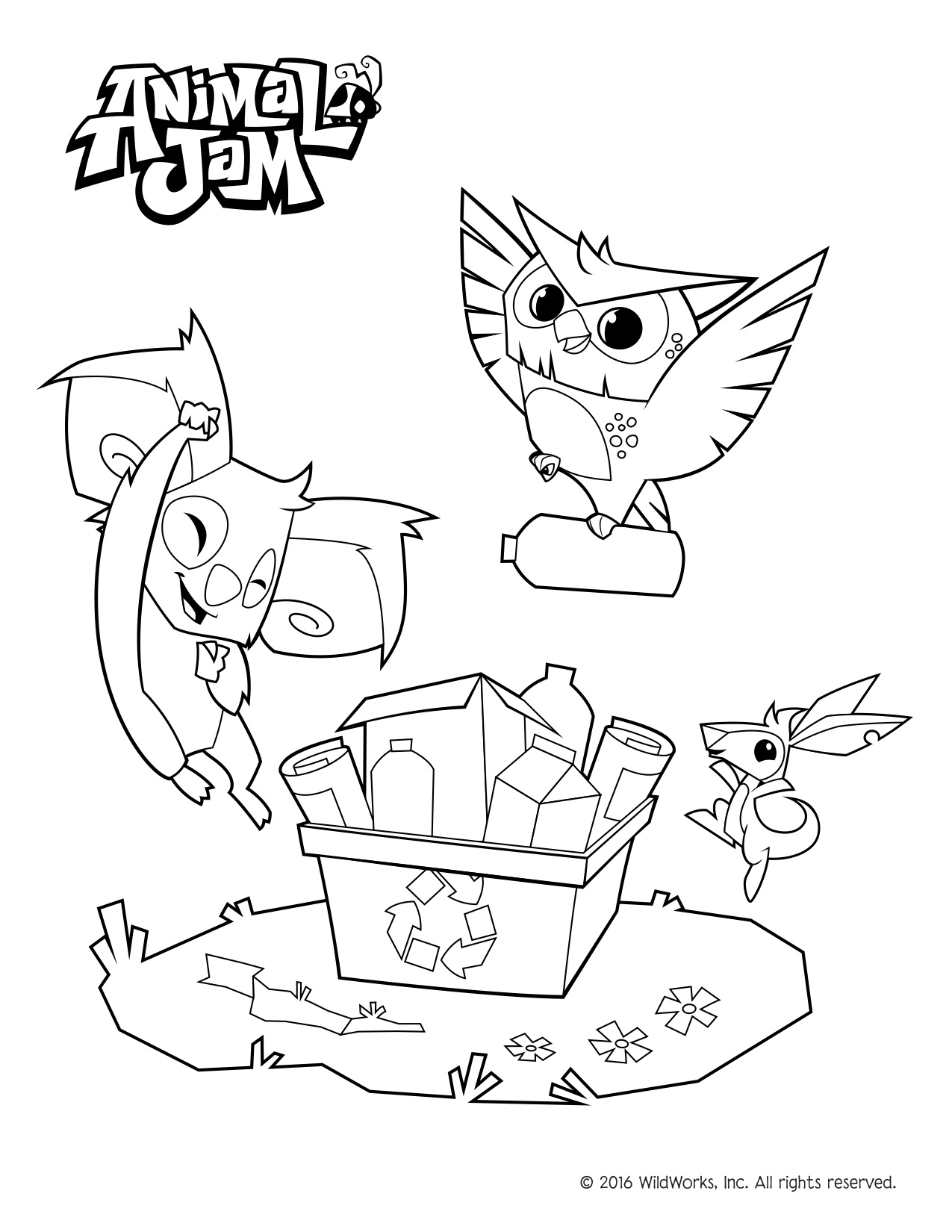 Animal Jam

© 2016 WildWorks, Inc. All rights reserved.