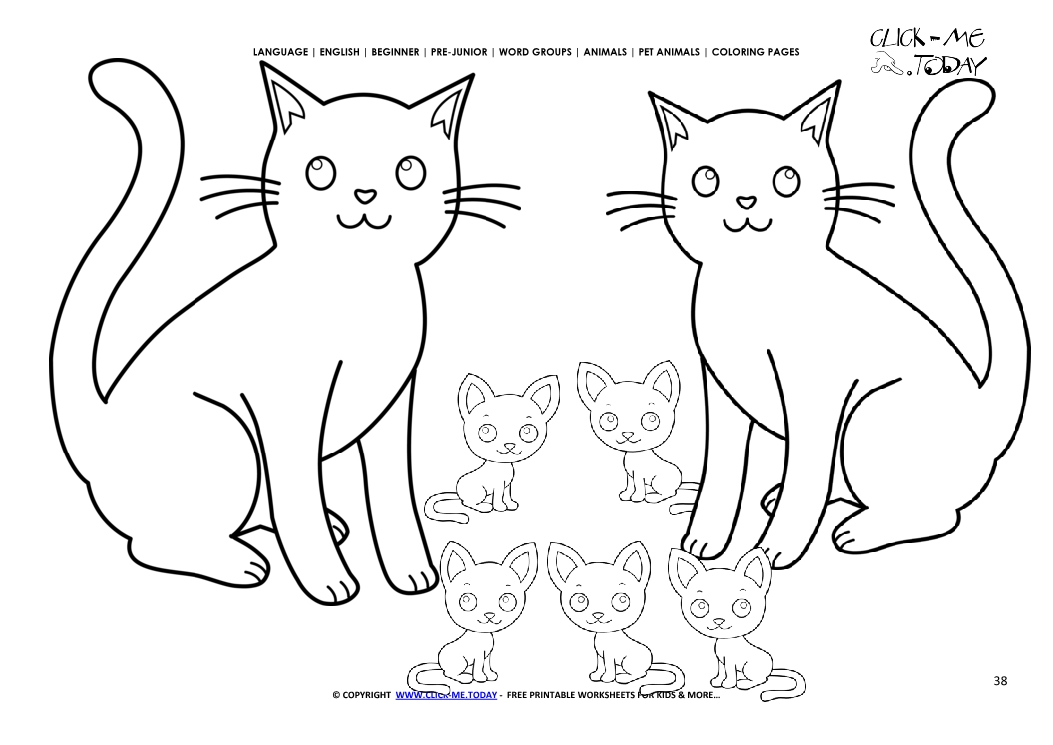 LANGUAGE | ENGLISH | BEGINNER | PRE-JUNIOR | WORD GROUPS | ANIMALS | PET ANIMALS | COLORING PAGES

CLICK-ME .TODAY

38

© COPYRIGHT WWW.CLICK-ME.TODAY - FREE PRINTABLE WORKSHEETS FOR KIDS & MORE...