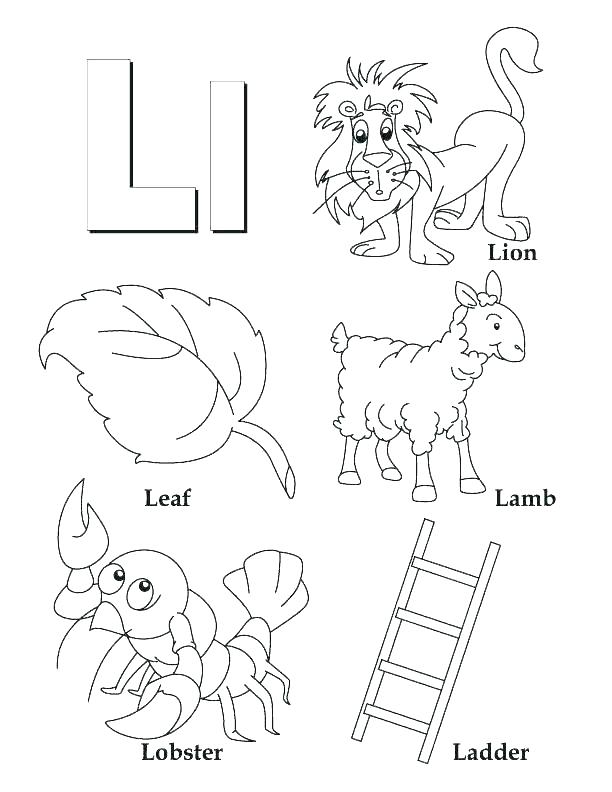 Ll

Lion

Leaf

Lamb

Lobster

Ladder