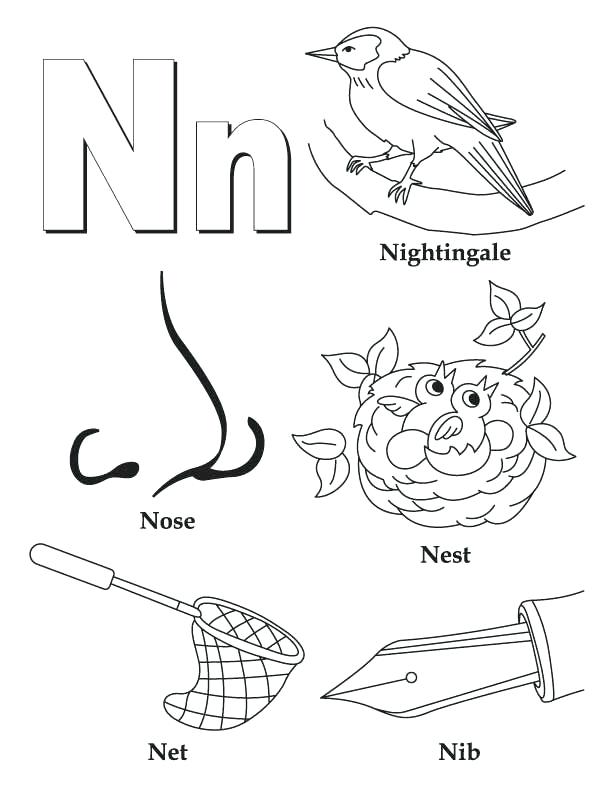 Nn

Nightingale

Nose

Nest

Net

Nib